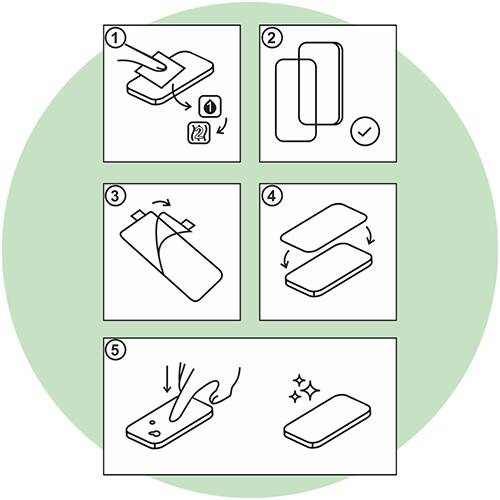 1
1
2
2
3
4
5