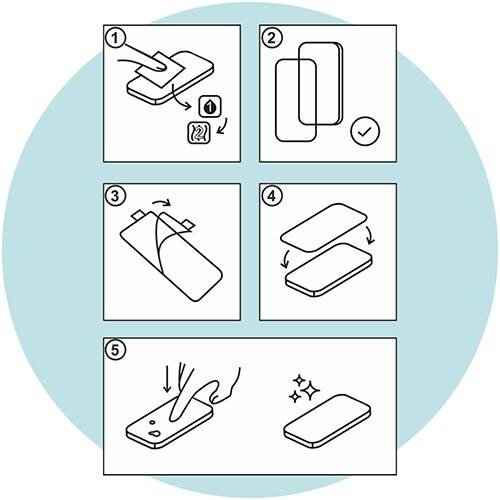 1

1

2

2

3

4

5