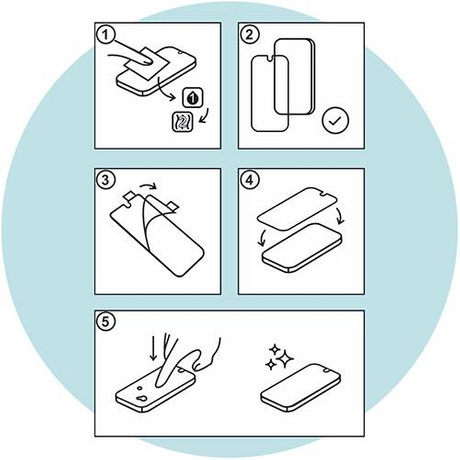 1

1

2

2

3

4

5