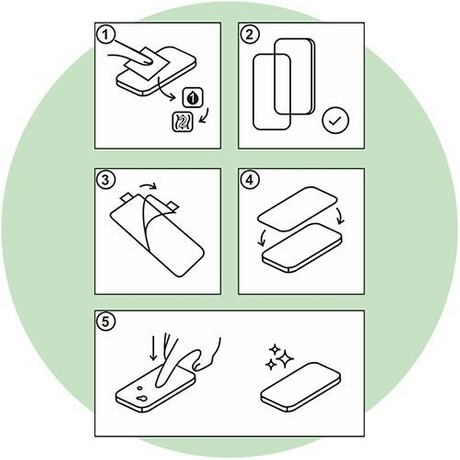 1

1

2

2

3

4

5