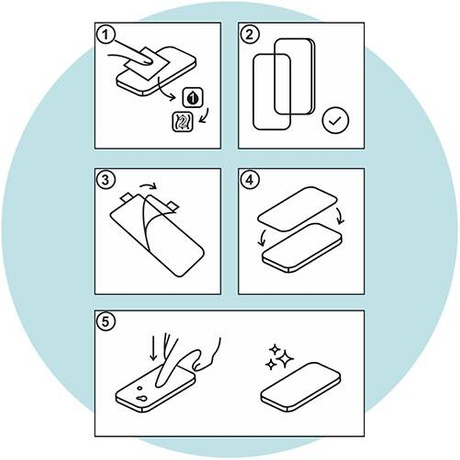 1
1
2
2
3
4
5