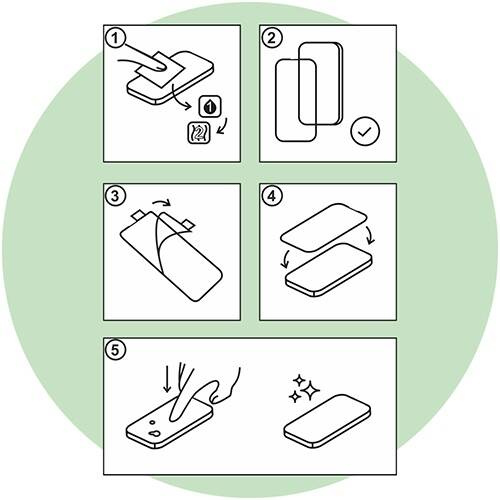 1

1

2

2

3

4

5